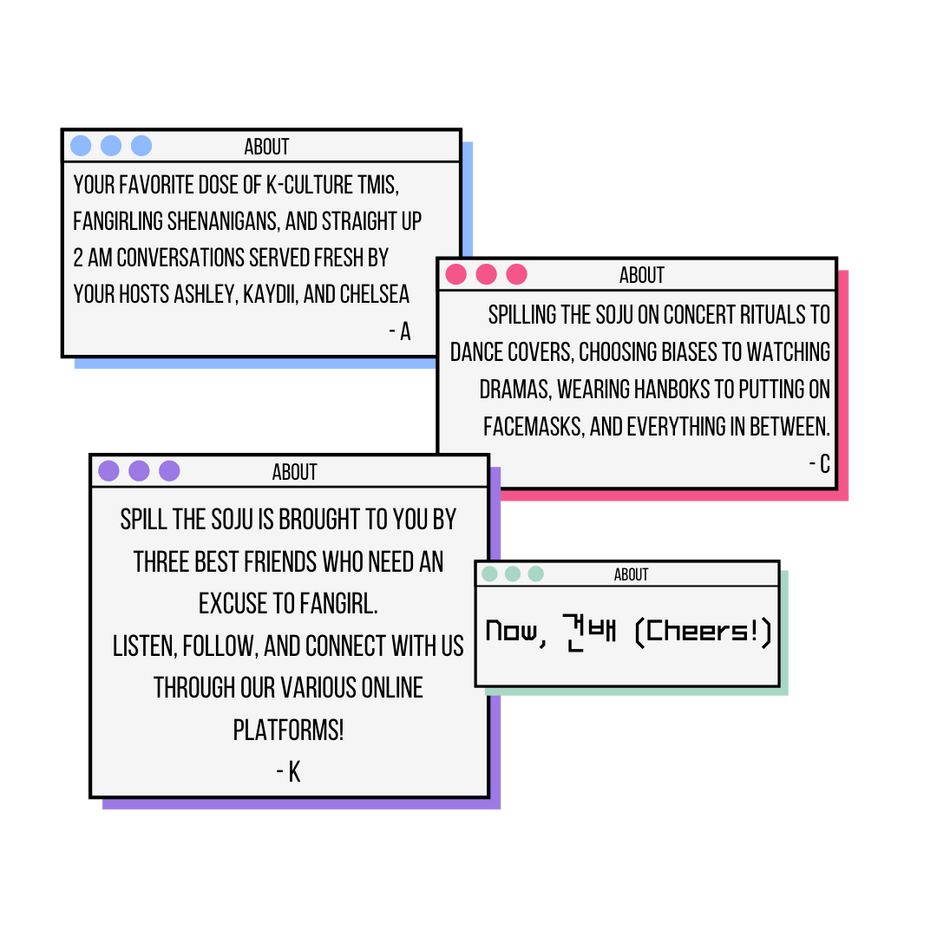 ABOUT

YOUR FAVORITE DOSE OF K-CULTURE TMIS, FANGIRLING SHENANIGANS, AND STRAIGHT UP 2 AM CONVERSATIONS SERVED FRESH BY YOUR HOSTS ASHLEY, KAYDII, AND CHELSEA

- A

ABOUT

SPILLING THE SOJU ON CONCERT RITUALS TO DANCE COVERS, CHOOSING BIASES TO WATCHING DRAMAS, WEARING HANBOKS TO PUTTING ON FACEMASKS, AND EVERYTHING IN BETWEEN.

- C

ABOUT

SPILL THE SOJU IS BROUGHT TO YOU BY THREE BEST FRIENDS WHO NEED AN EXCUSE TO FANGIRL.

LISTEN, FOLLOW, AND CONNECT WITH US THROUGH OUR VARIOUS ONLINE PLATFORMS!

- K

ABOUT

Now, 건배 (Cheers!)